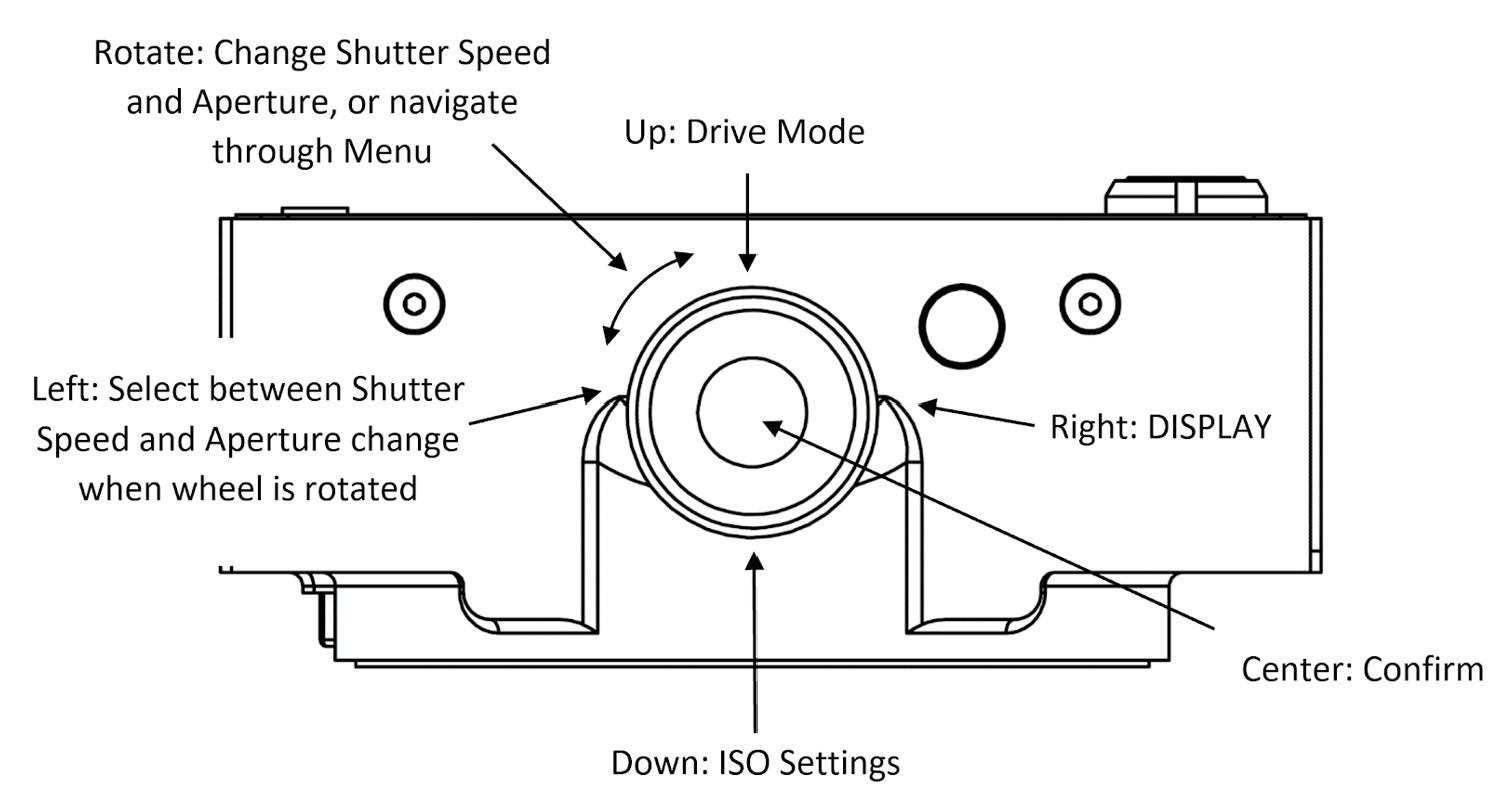 Rotate: Change Shutter Speed and Aperture, or navigate through Menu

Up: Drive Mode

Left: Select between Shutter Speed and Aperture change when wheel is rotated

Right: DISPLAY

Center: Confirm

Down: ISO Settings